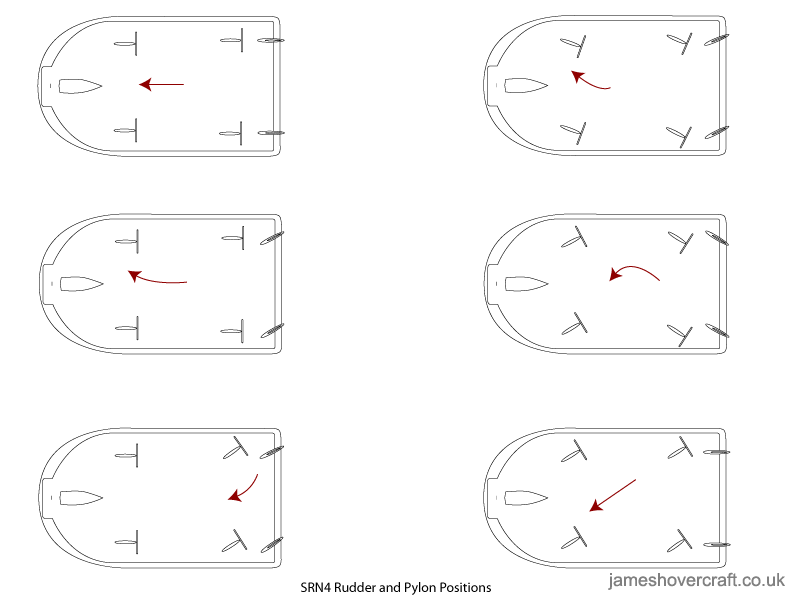 SRN4 Rudder and Pylon Positions

jameshovercraft.co.uk