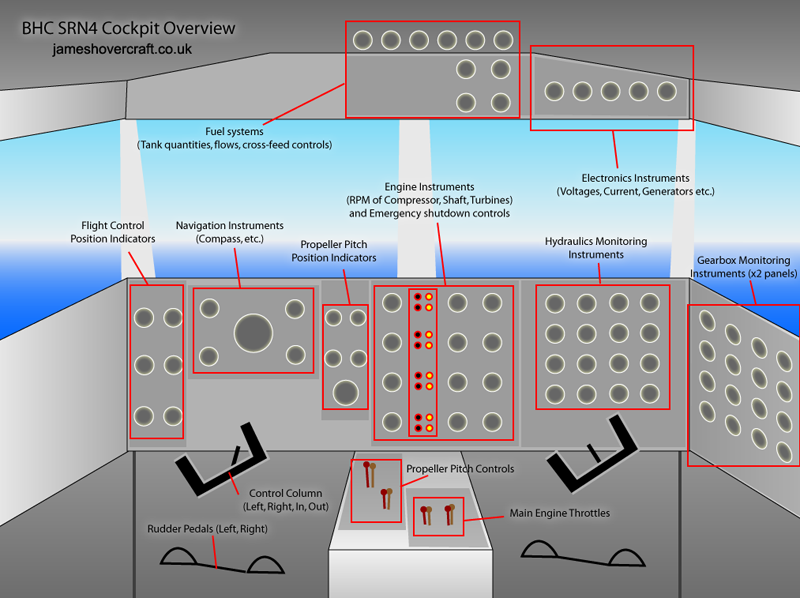 BHC SRN4 Cockpit Overview
jameshovercraft.co.uk

Fuel systems
(Tank quantities, flows, cross-feed controls)

Electronics Instruments
(Voltages, Current, Generators etc.)

Engine Instruments
(RPM of Compressor, Shaft, Turbines)
and Emergency shutdown controls

Flight Control
Position Indicators

Navigation Instruments
(Compass, etc.)

Propeller Pitch
Position Indicators

Hydraulics Monitoring
Instruments

Gearbox Monitoring
Instruments (x2 panels)

Propeller Pitch Controls

Control Column
(Left, Right, In, Out)

Main Engine Throttles

Rudder Pedals (Left, Right)